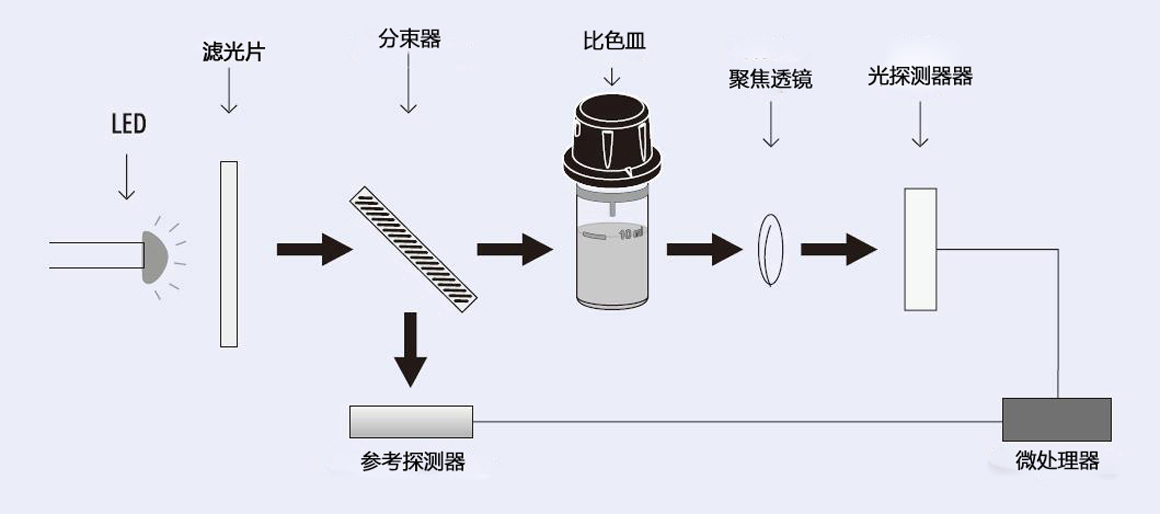 LED

滤光片

分束器

比色皿

10 ml

聚焦透镜

光探测器器

参考探测器

微处理器